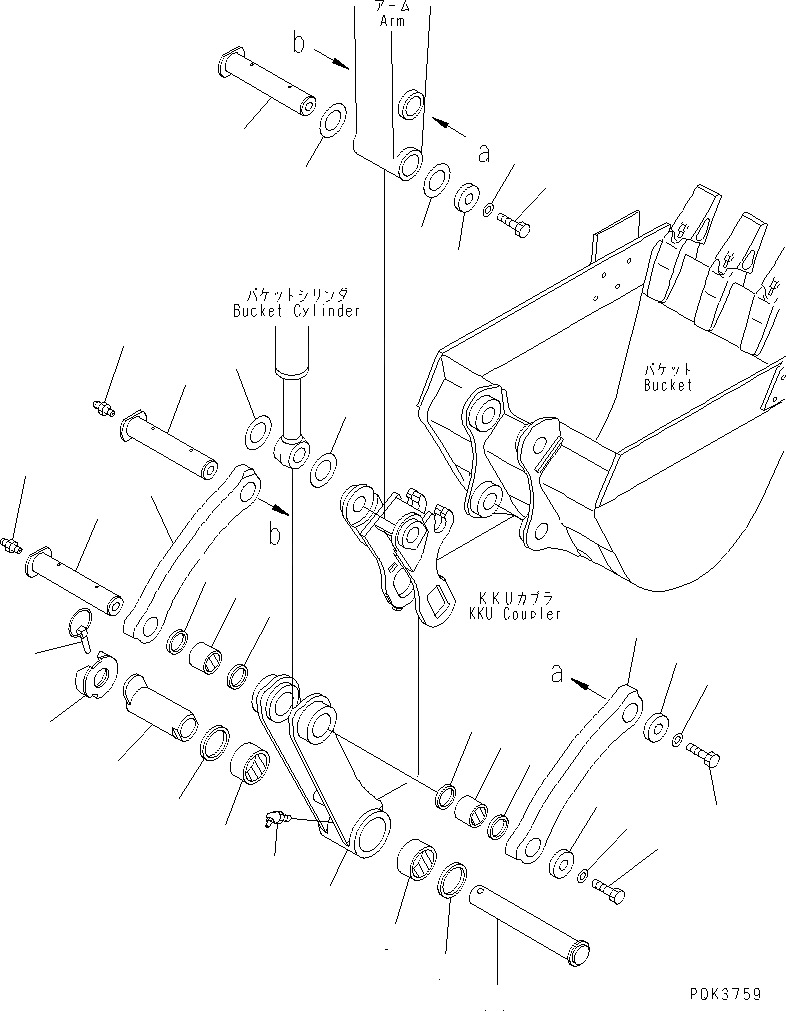 アーム
Arm

b

a

バケットシリンダ
Bucket Cylinder

バケット
Bucket

b

KKUカプラ
KKU Coupler

a

PDK3759