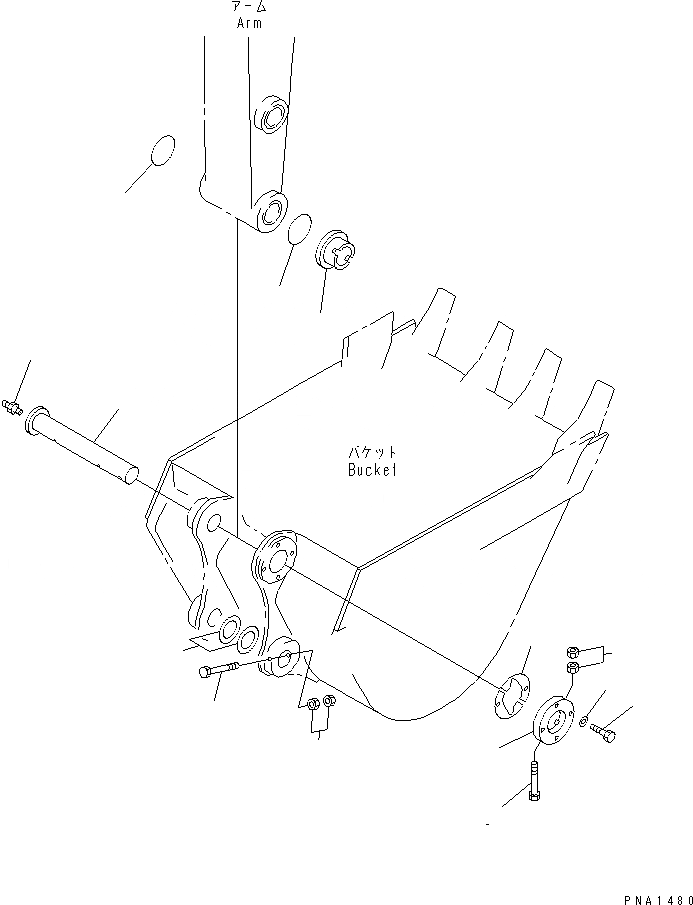 アーム
Arm

バケット
Bucket

PNA1480