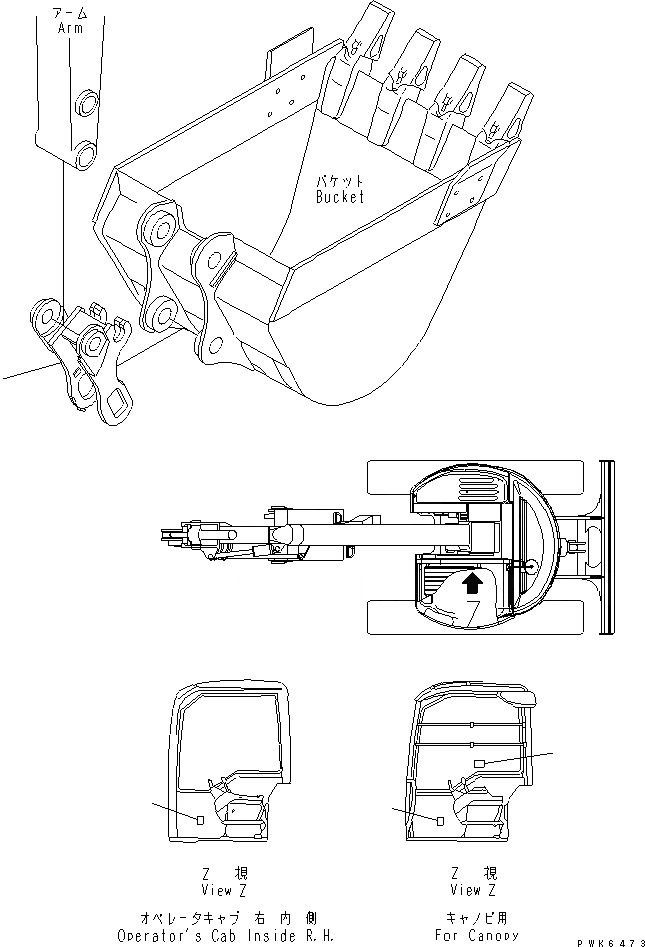 アーム
Arm

バケット
Bucket

Z

Z 視
View Z
オペレータキャブ 右 内 側
Operator's Cab Inside R.H.

Z 視
View Z
キャノピ用
For Canopy

PWK6473