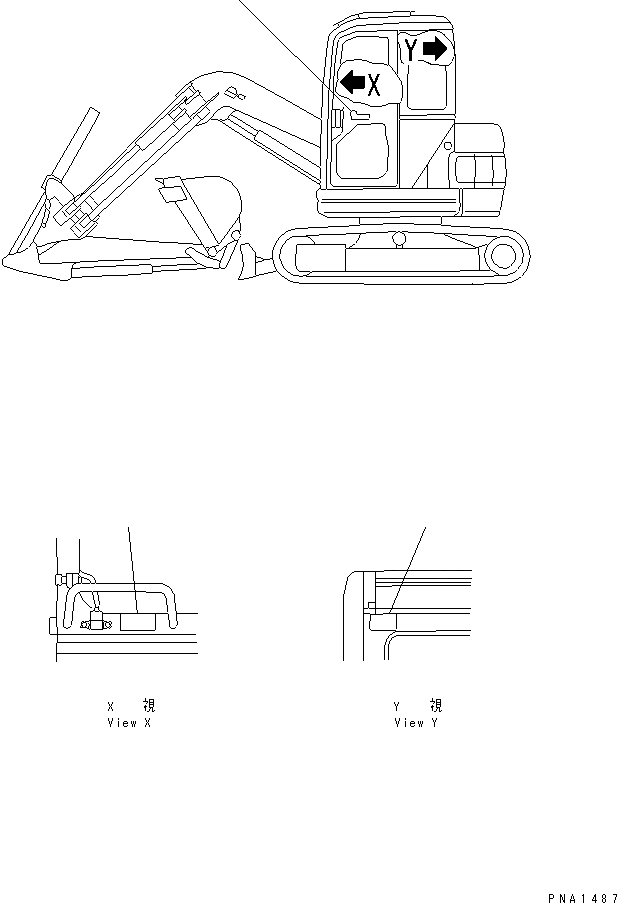 Y
X

X 視
View X

Y 視
View Y

PNA1487