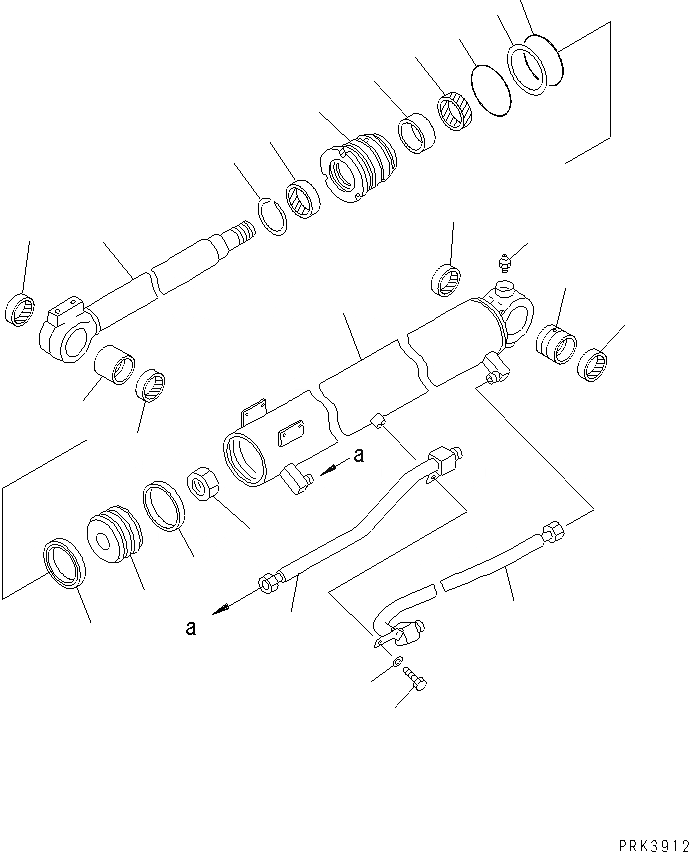 a

a

PRK3912