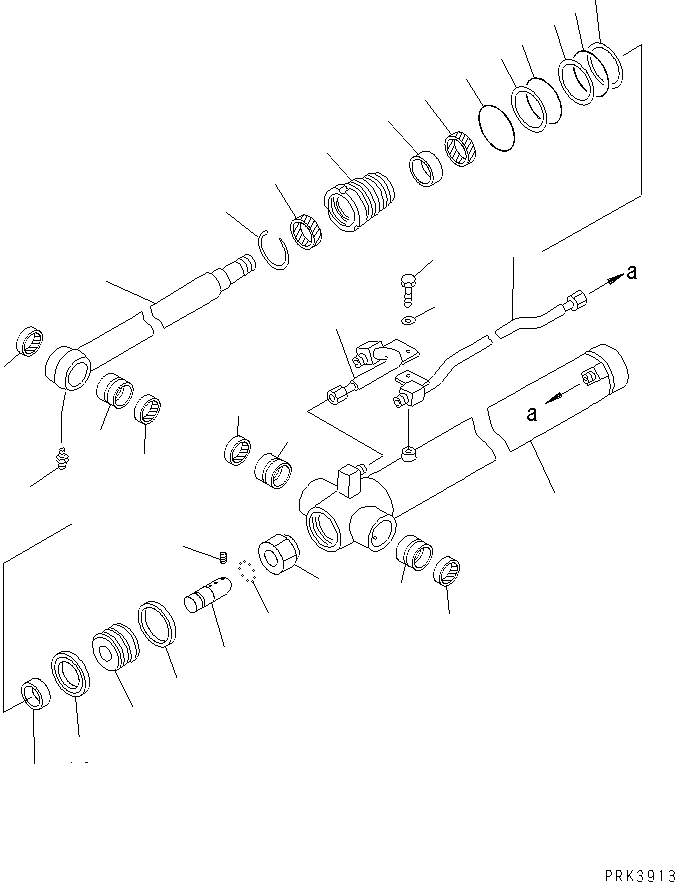 a
a
PRK3913