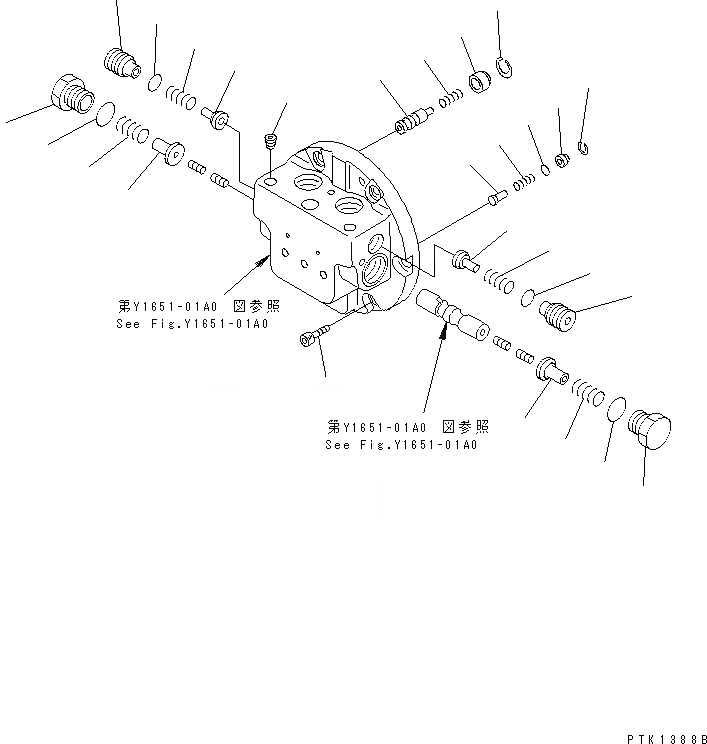 第Y1651-01A0 図参照
See Fig.Y1651-01A0

第Y1651-01A0 図参照
See Fig.Y1651-01A0

PTK1388B