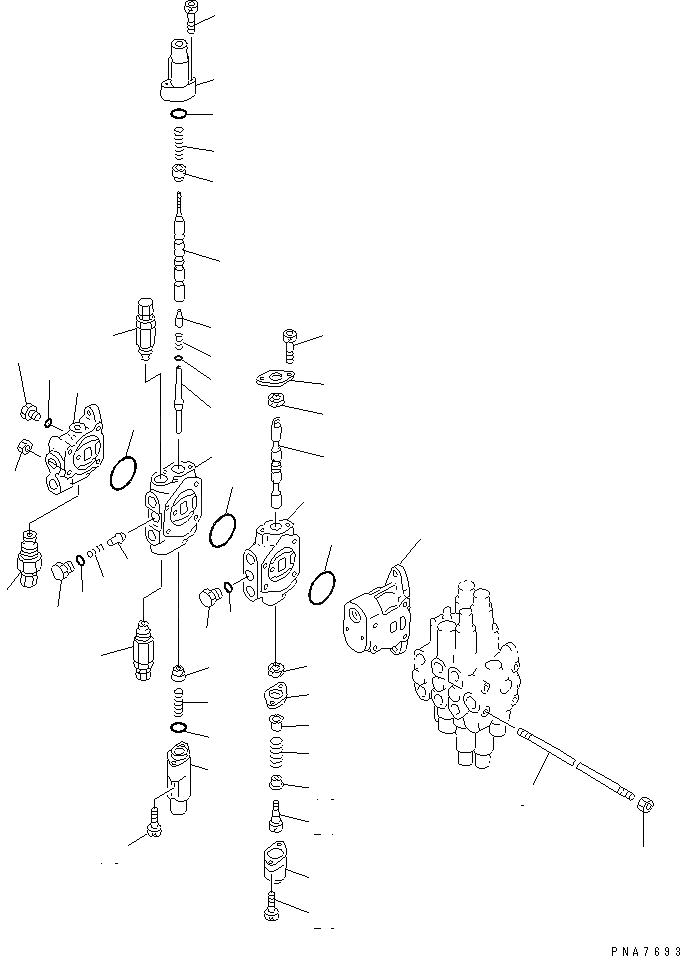 PNA7693