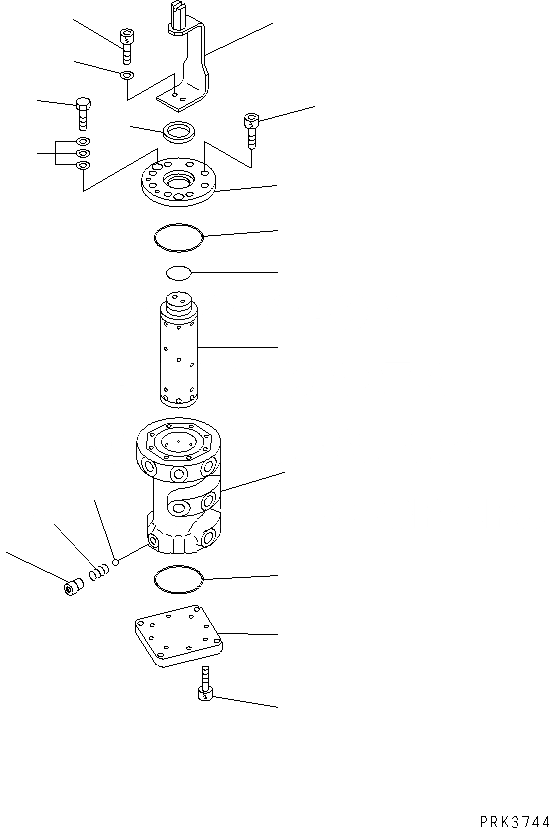 PRK3744