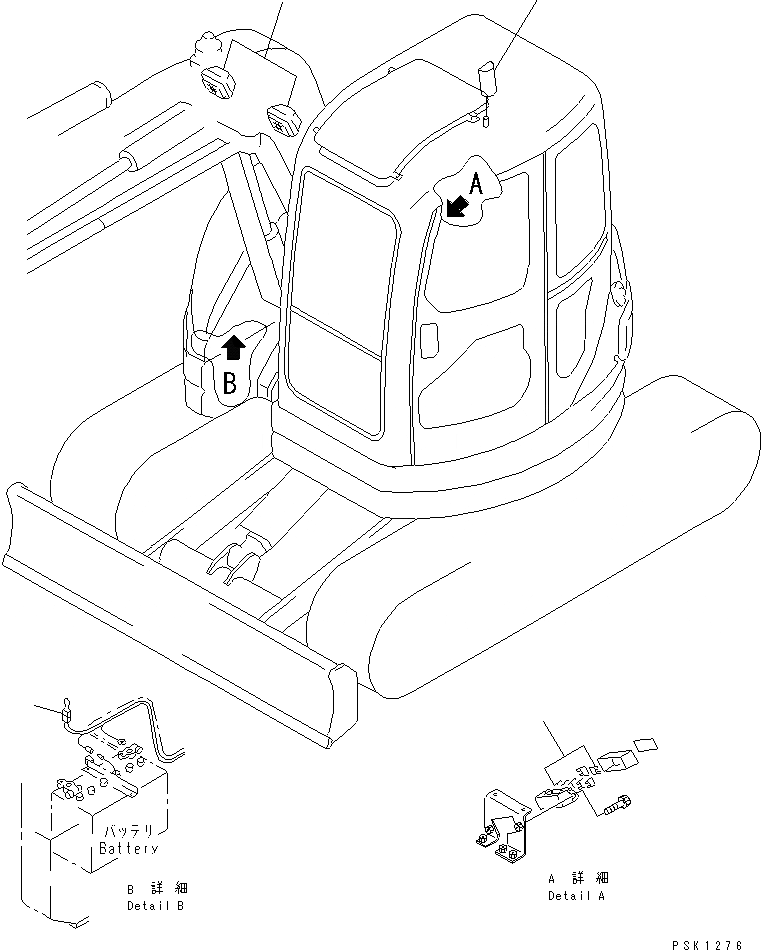 A

B

バッテリ
Battery

B 詳細
Detail B

A 詳細
Detail A

PSK1276