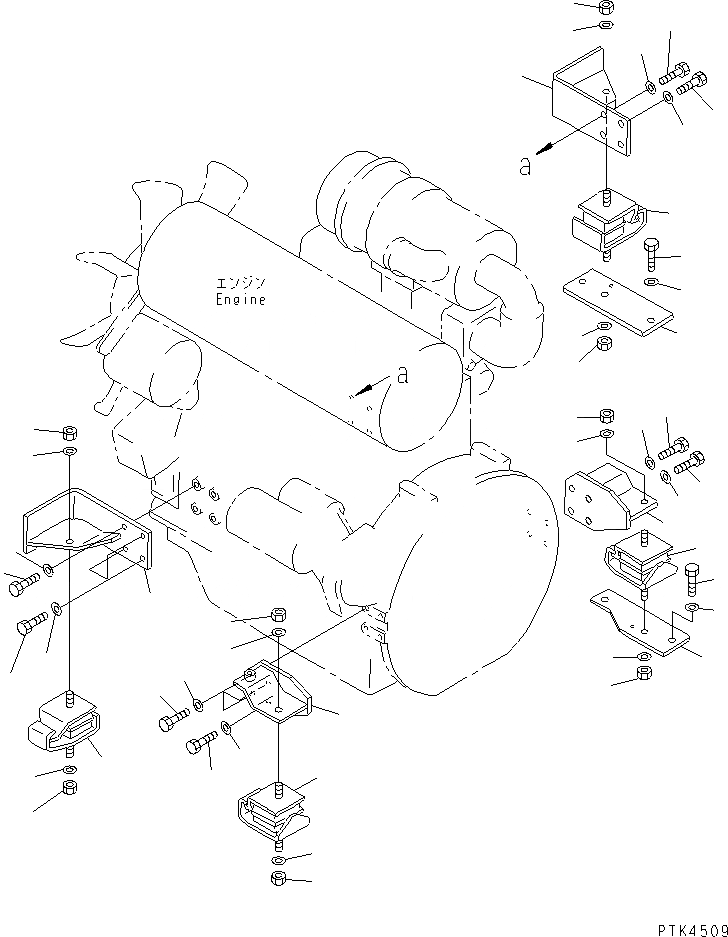 a

エンジン
Engine

a

PTK4509