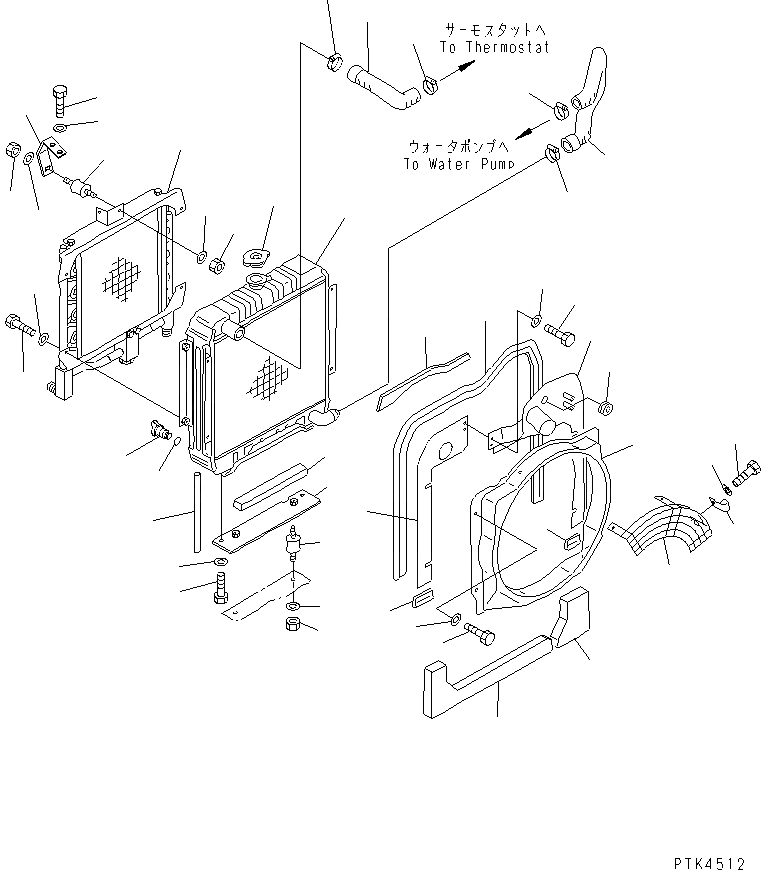 サーモスタットへ
To Thermostat

ウォータポンプへ
To Water Pump

PTK4512