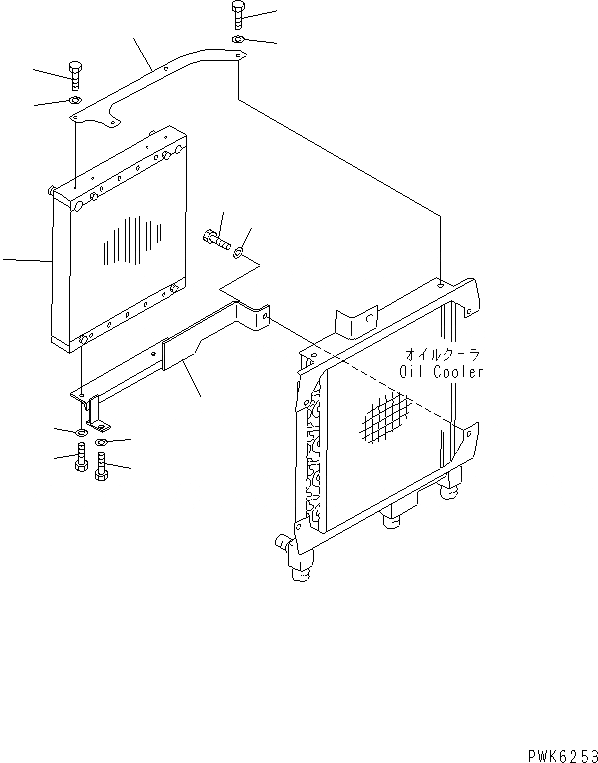 オイルクーラ
Oil Cooler

PWK6253