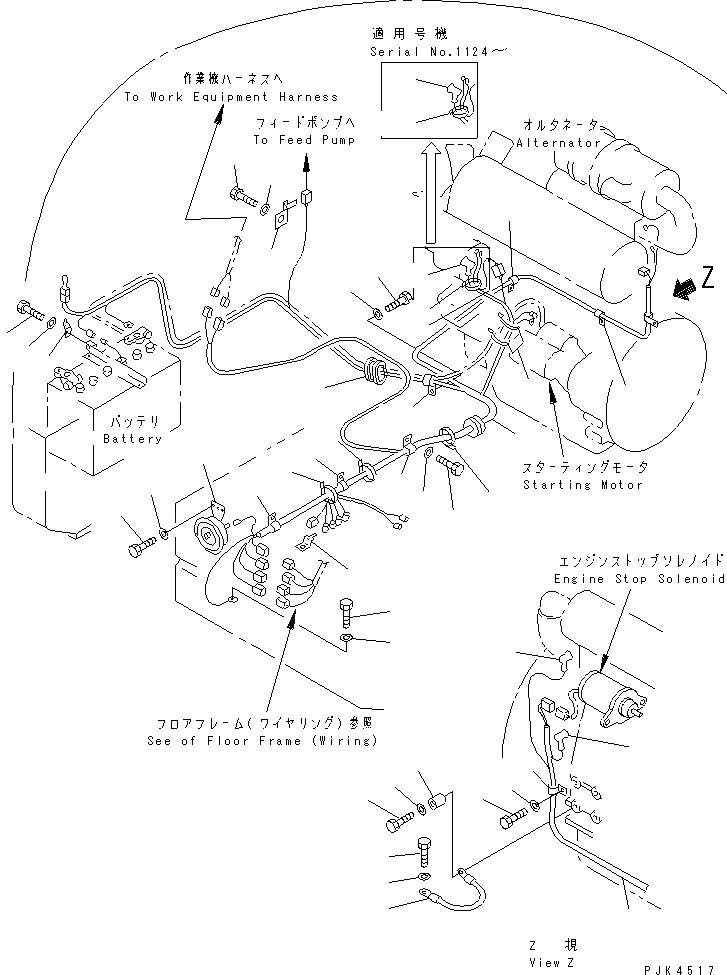 適用号機
Serial No.1124～

作業機ハーネスへ
To Work Equipment Harness

フィードポンプへ
To Feed Pump

オルタネータ
Alternator

Z

バッテリ
Battery

スターティングモータ
Starting Motor

エンジンストップソレノイド
Engine Stop Solenoid

フロアフレーム(ワイヤリング)参照
See of Floor Frame (Wiring)

Z 視
View Z

PJK4517