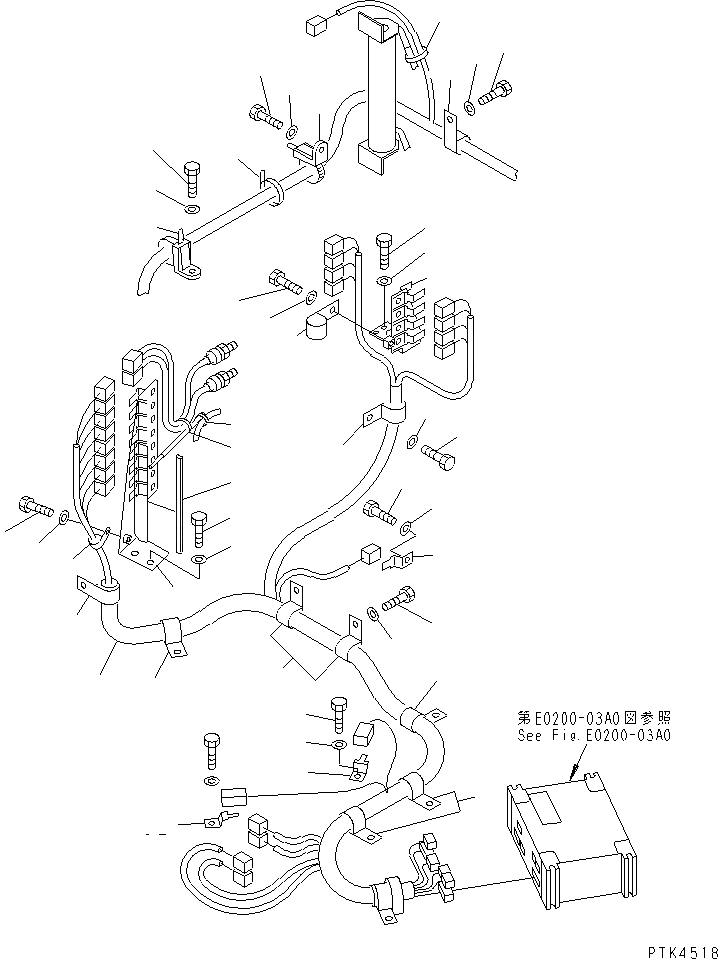 第E0200-03A0図参照
See Fig.E0200-03A0

PTK4518