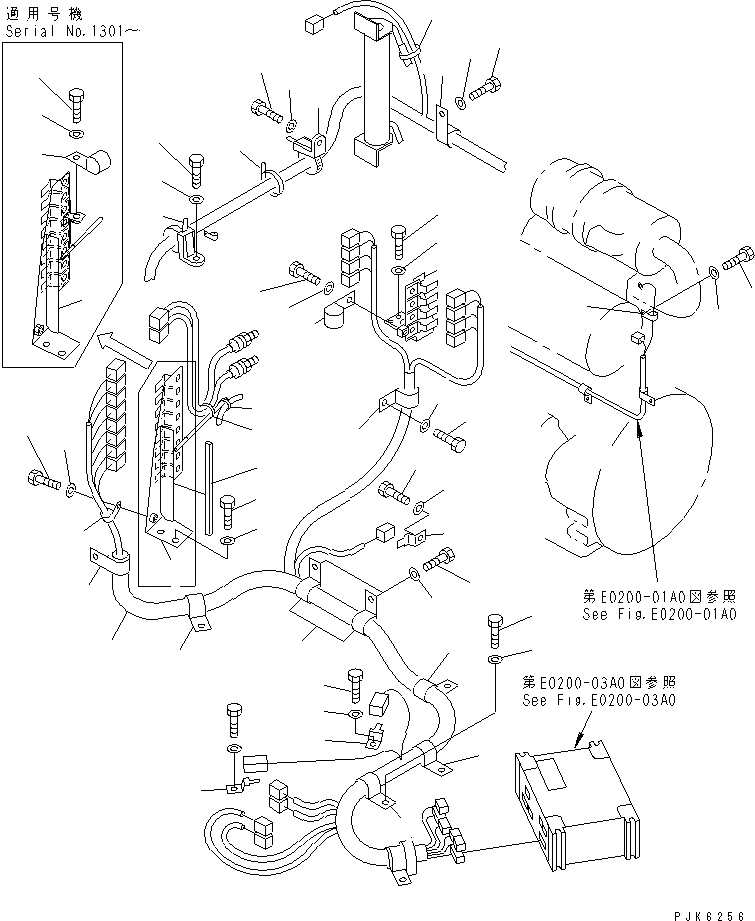 適用号機
Serial No.1301～

第E0200-01A0図参照
See Fig.E0200-01A0

第E0200-03A0図参照
See Fig.E0200-03A0

PJK6256