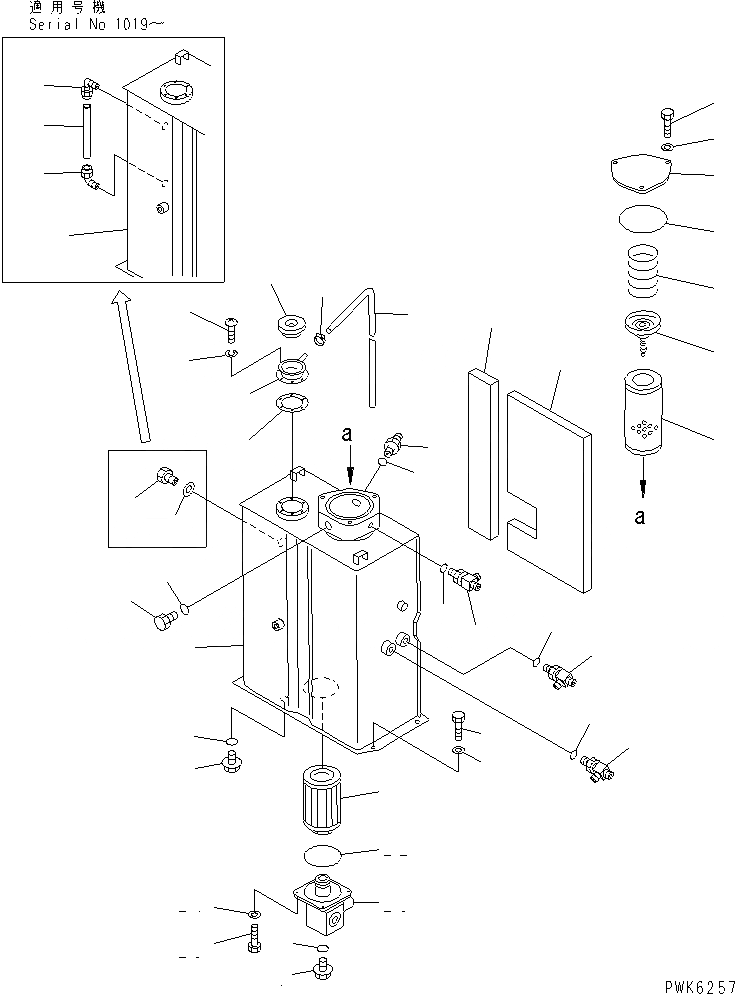 適用号機
Serial No 1019~

a

a

PWK6257