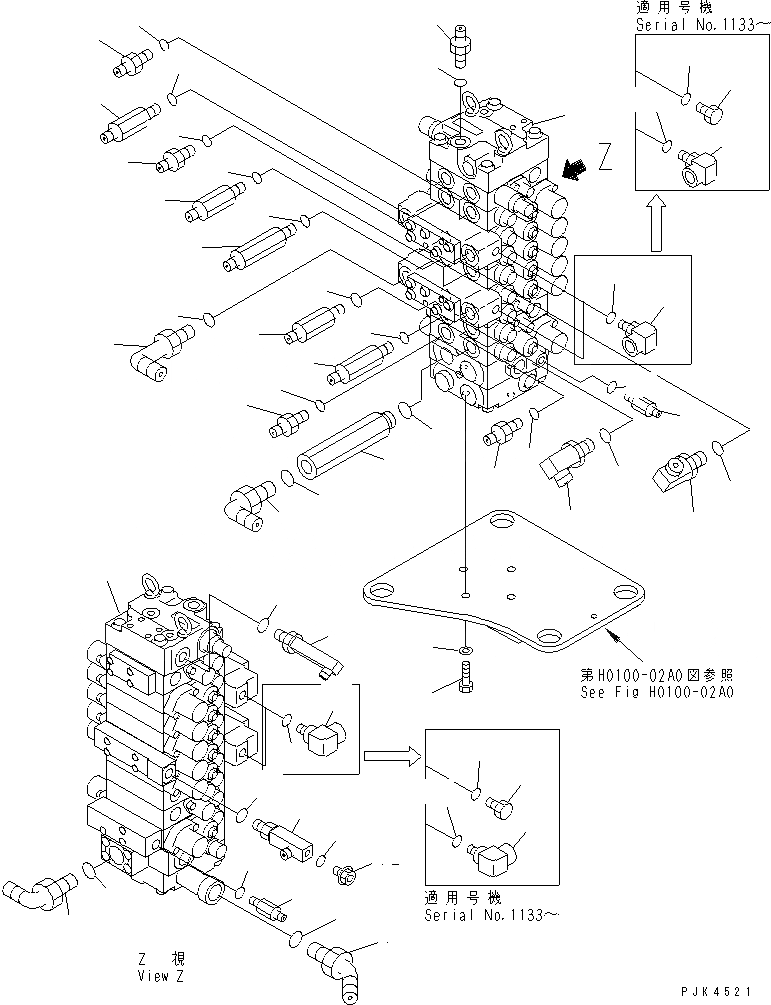 適用号機
Serial No.1133～

Z

第H0100-02A0図参照
See Fig H0100-02A0

適用号機
Serial No.1133～

Z 視
View Z

PJK4521