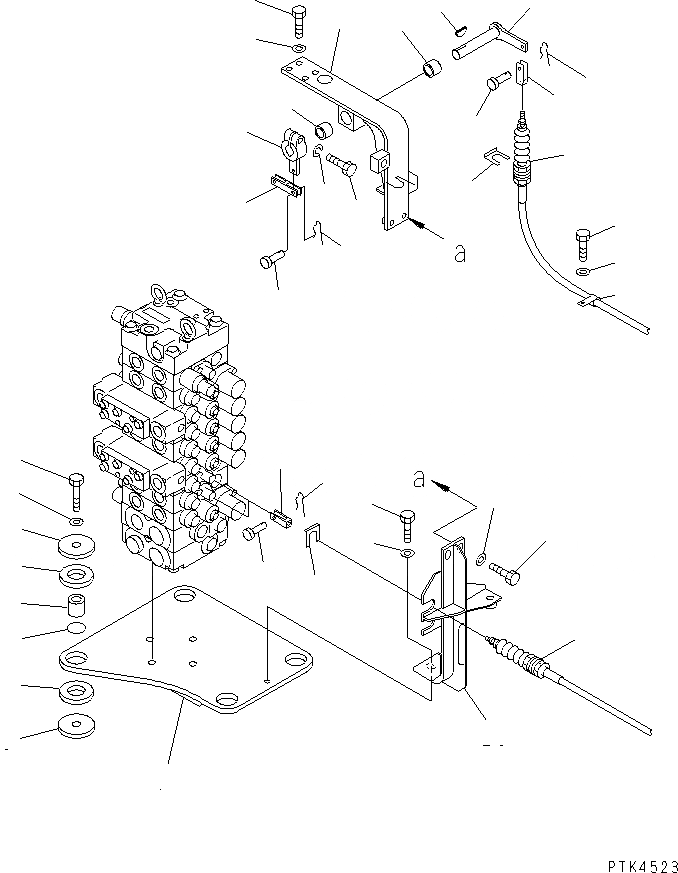 a

a

PTK4523