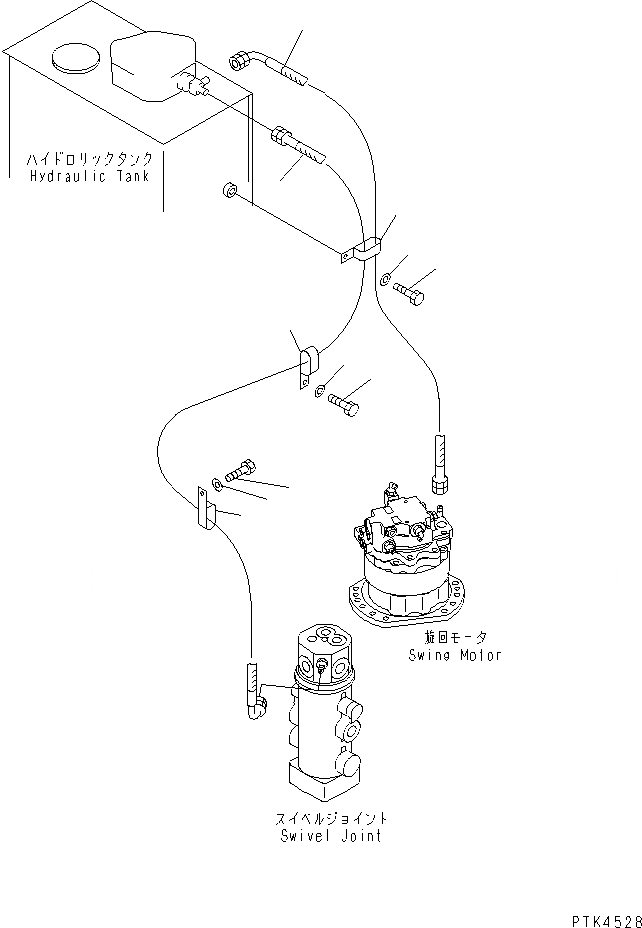 ハイドロリックタンク
Hydraulic Tank

旋回モータ
Swing Motor

スイベルジョイント
Swivel Joint

PTK4528