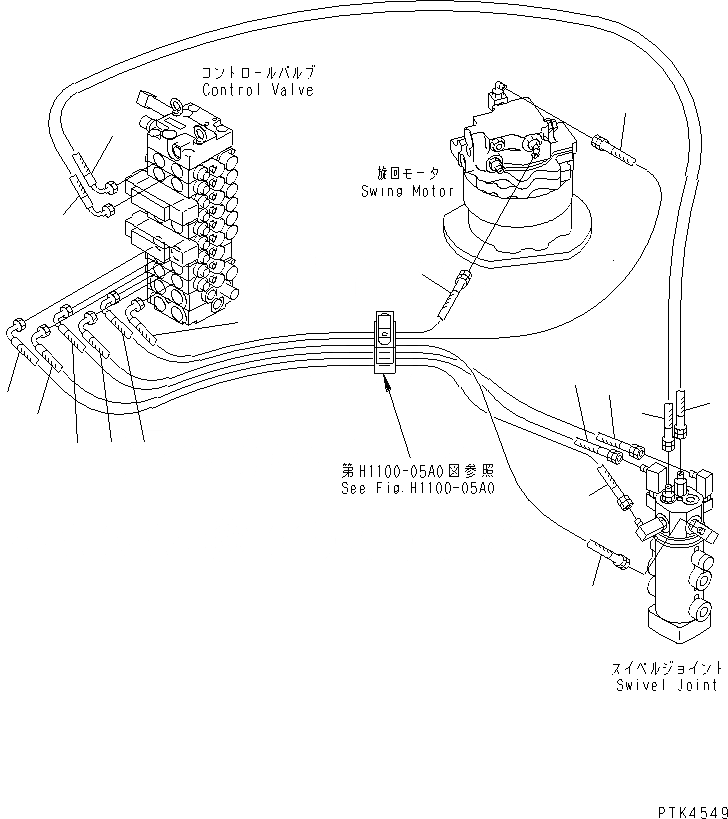 コントロールバルブ
Control Valve

旋回モータ
Swing Motor

第H1100-05A0図参照
See Fig.H1100-05A0

スイベルジョイント
Swivel Joint

PTK4549