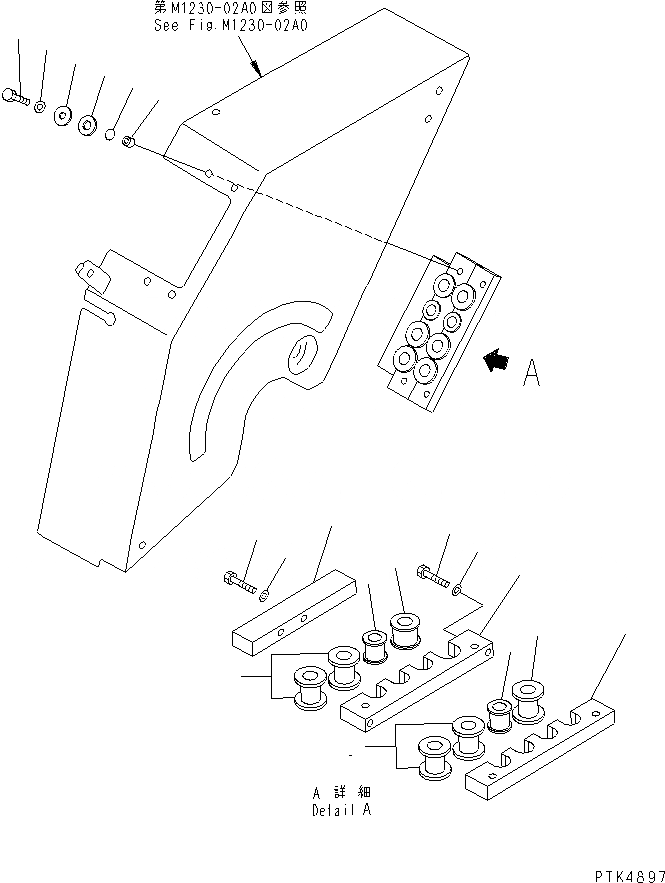 第M1230-02A0図参照
See Fig.M1230-02A0

A

A 詳細
Detail A

PTK4897