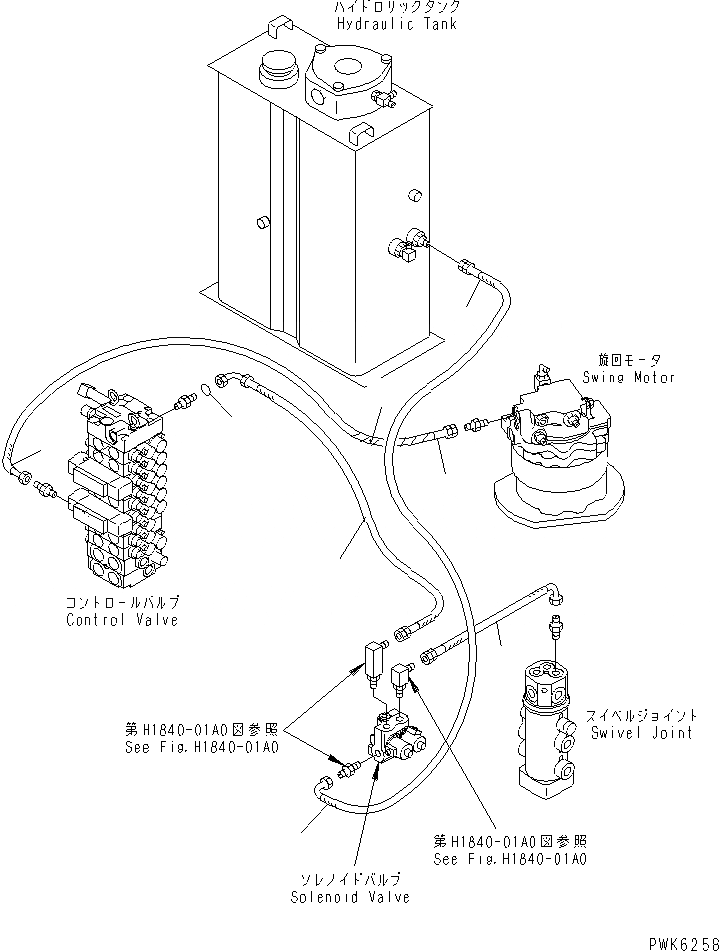 ハイドロリックタンク
Hydraulic Tank

旋回モータ
Swing Motor

コントロールバルブ
Control Valve

スイベルジョイント
Swivel Joint

第H1840-01A0図参照
See Fig.H1840-01A0

第H1840-01A0図参照
See Fig.H1840-01A0

ソレノイドバルブ
Solenoid Valve

PWK6256