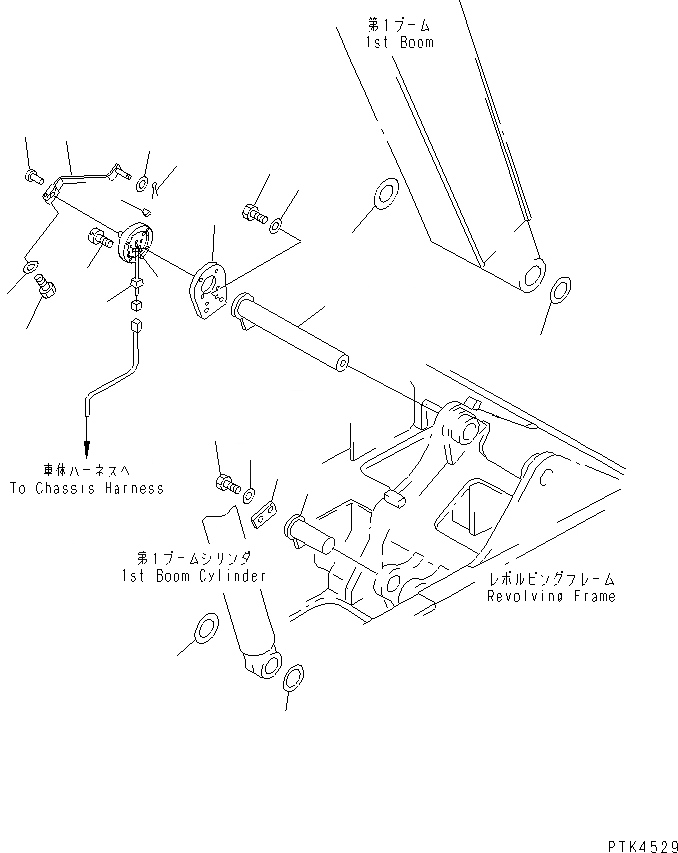 第1ブーム
1st Boom

車体ハーネスへ
To Chassis Harness

第1ブームシリンダ
1st Boom Cylinder

レボルビングフレーム
Revolving Frame

PTK4529