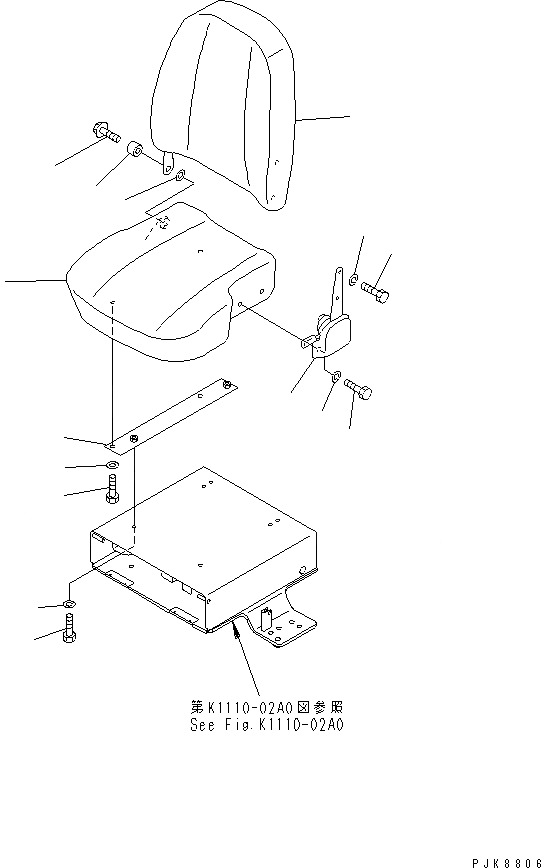 第K1110-02A0図参照
See Fig.K1110-02A0

PJK8806