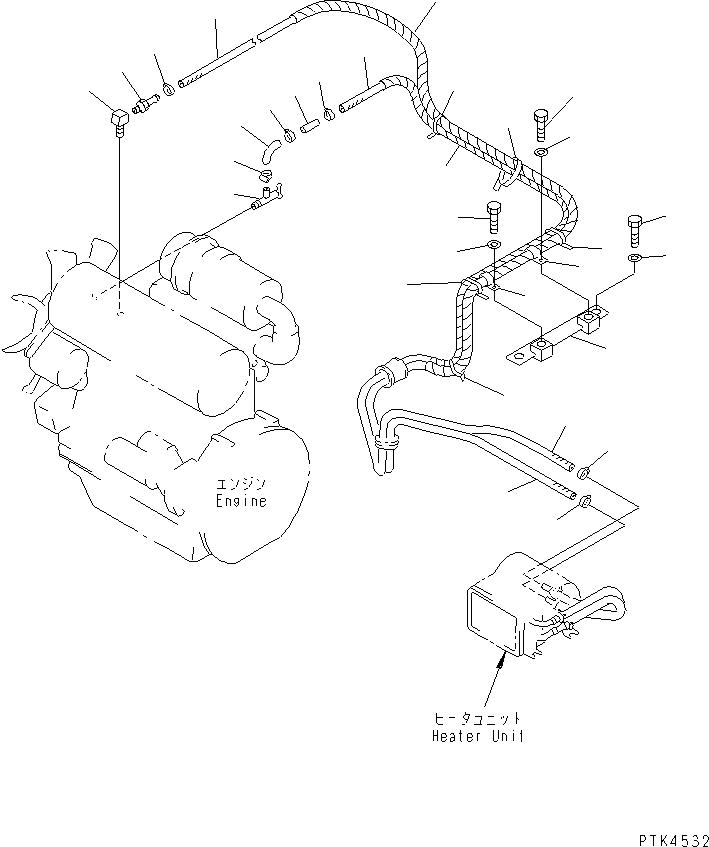 エンジン
Engine

ヒータユニット
Heater Unit

PTK4532