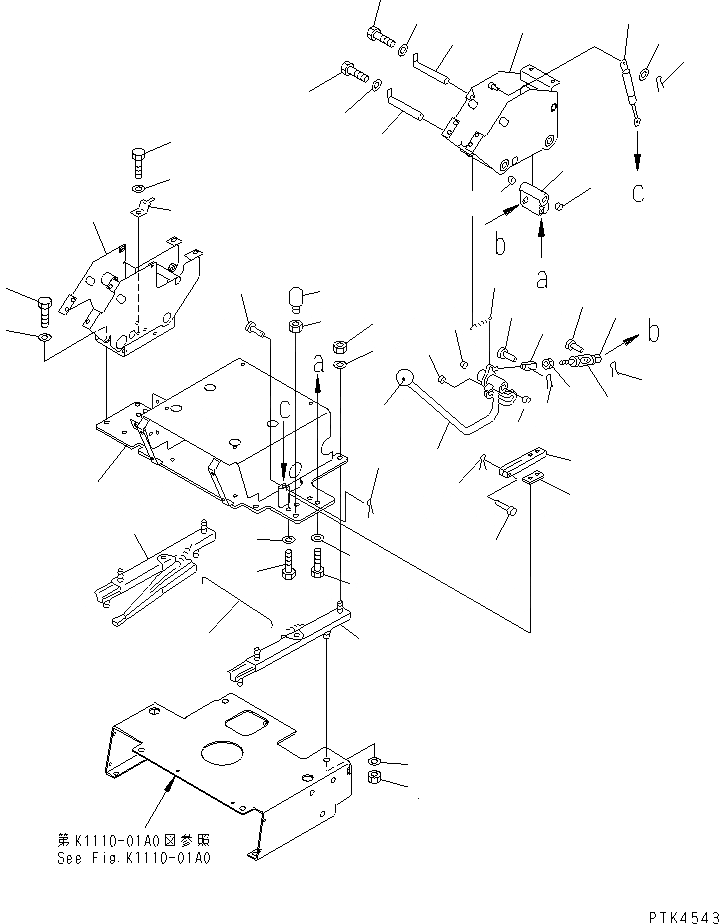 c

b

a

b

a

c

第K1110-01A0図参照
See Fig.K1110-01A0

PTK4543