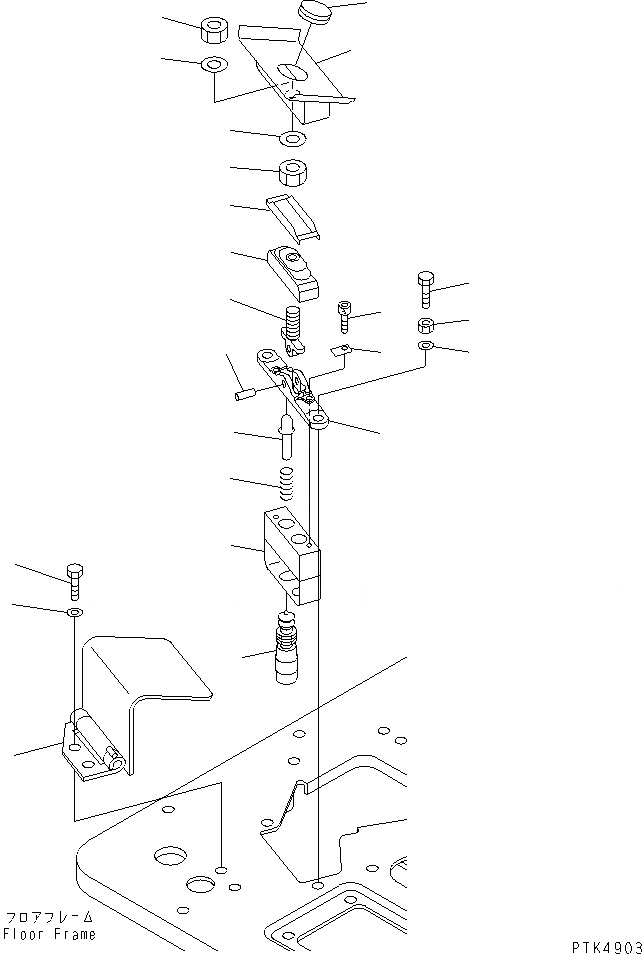 フロアフレーム
Floor Frame

PTK4903