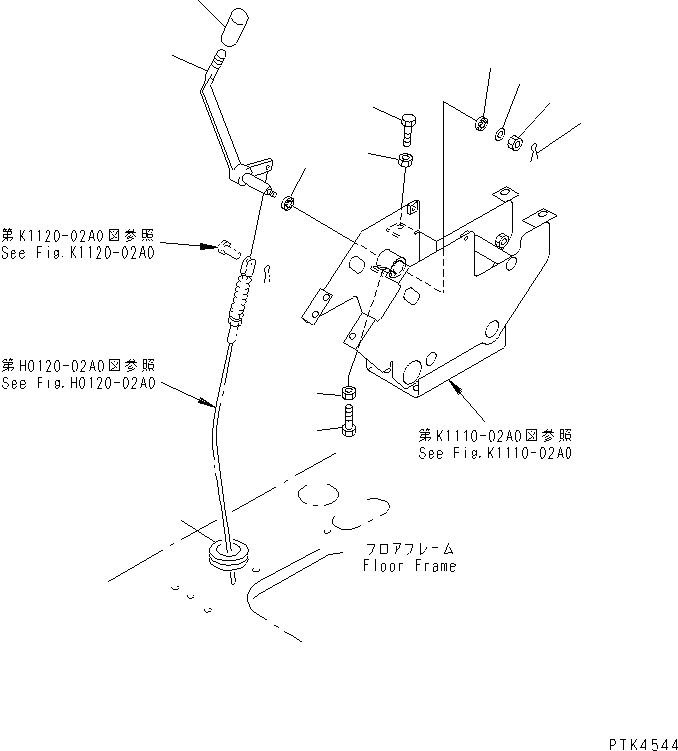 第K1120-02A0図参照
See Fig.K1120-02A0

第H0120-02A0図参照
See Fig.H0120-02A0

第K1110-02A0図参照
See Fig.K1110-02A0

フロアフレーム
Floor Frame

PTK4544