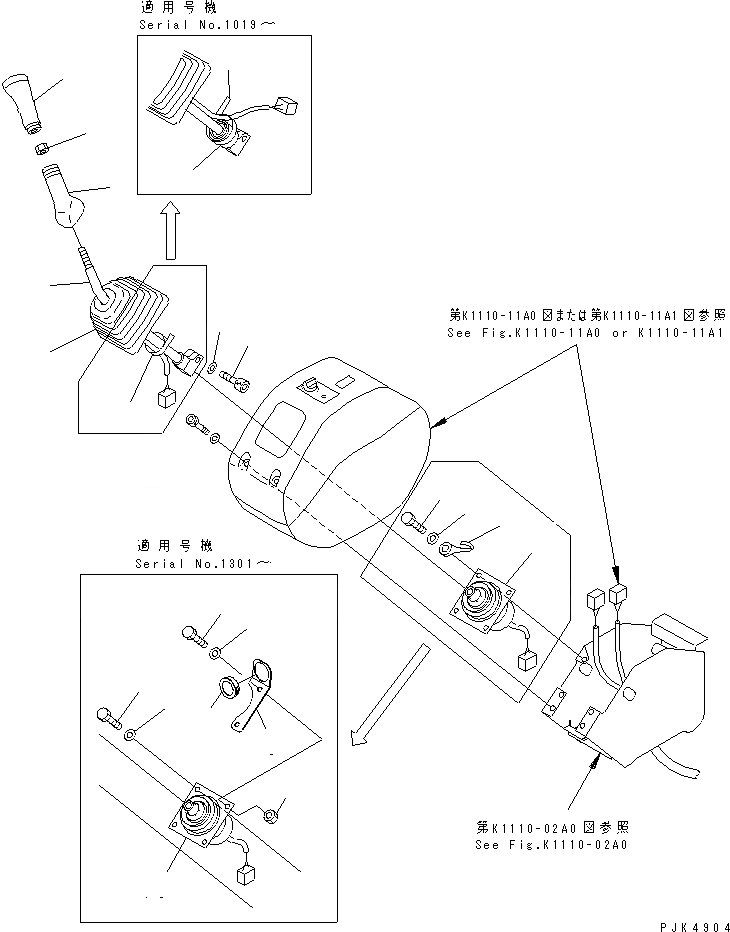 適用号機
Serial No.1019～

第K1110-11A0図または第K1110-11A1図参照
See Fig.K1110-11A0 or K1110-11A1

適用号機
Serial No.1301～

第K1110-02A0図参照
See Fig.K1110-02A0

PJK4904