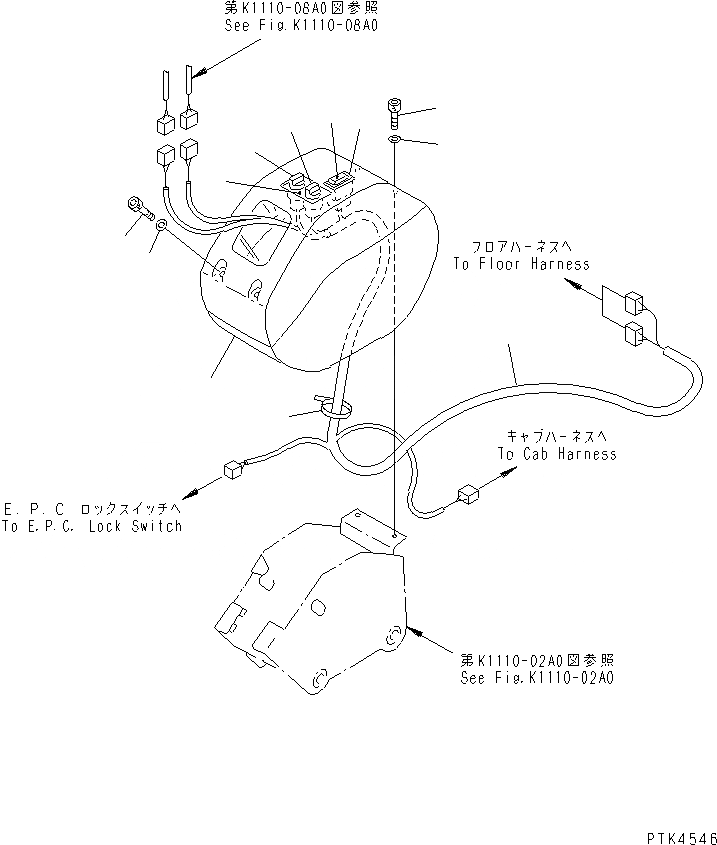 第K1110-08A0図参照
See Fig.K1110-08A0

フロアハーネスへ
To Floor Harness

キャブハーネスへ
To Cab Harness

E. P. C ロックスイッチへ
To E.P.C. Lock Switch

第K1110-02A0図参照
See Fig.K1110-02A0

PTK4546