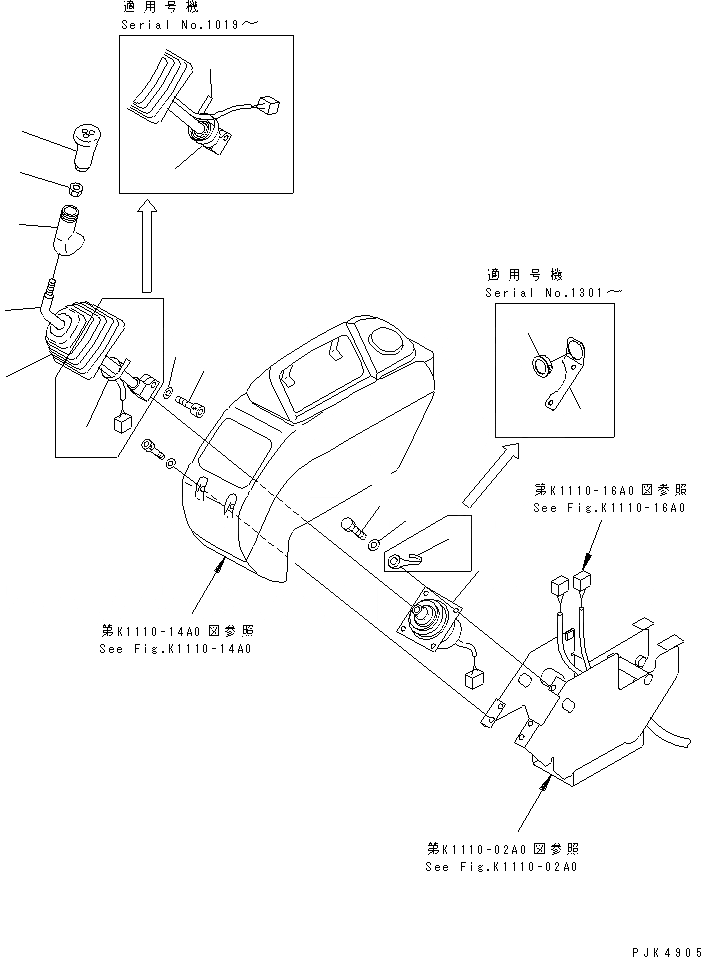 適用号機
Serial No.1019～

適用号機
Serial No.1301～

第K1110-16A0図参照
See Fig.K1110-16A0

第K1110-14A0図参照
See Fig.K1110-14A0

第K1110-02A0図参照
See Fig.K1110-02A0

PJK4905