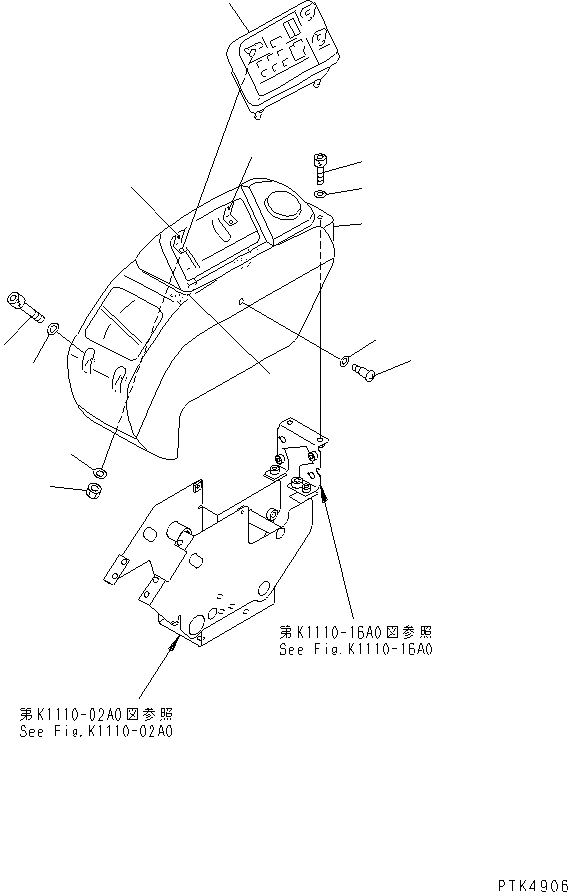 第K1110-16A0図参照
See Fig.K1110-16A0

第K1110-02A0図参照
See Fig.K1110-02A0

PTK4906