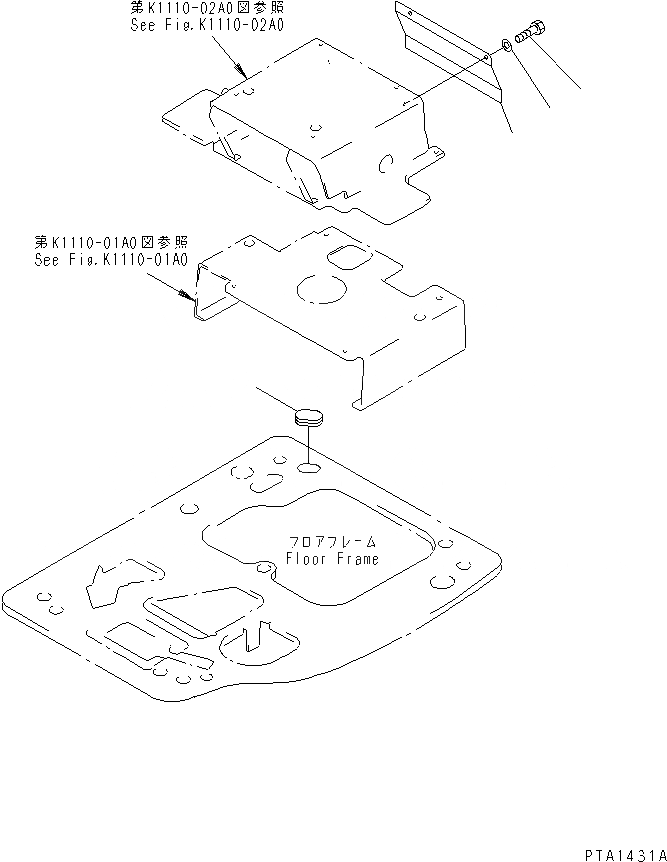 第K1110-02A0図参照
See Fig.K1110-02A0

第K1110-01A0図参照
See Fig.K1110-01A0

フロアフレーム
Floor Frame

PTA1431A