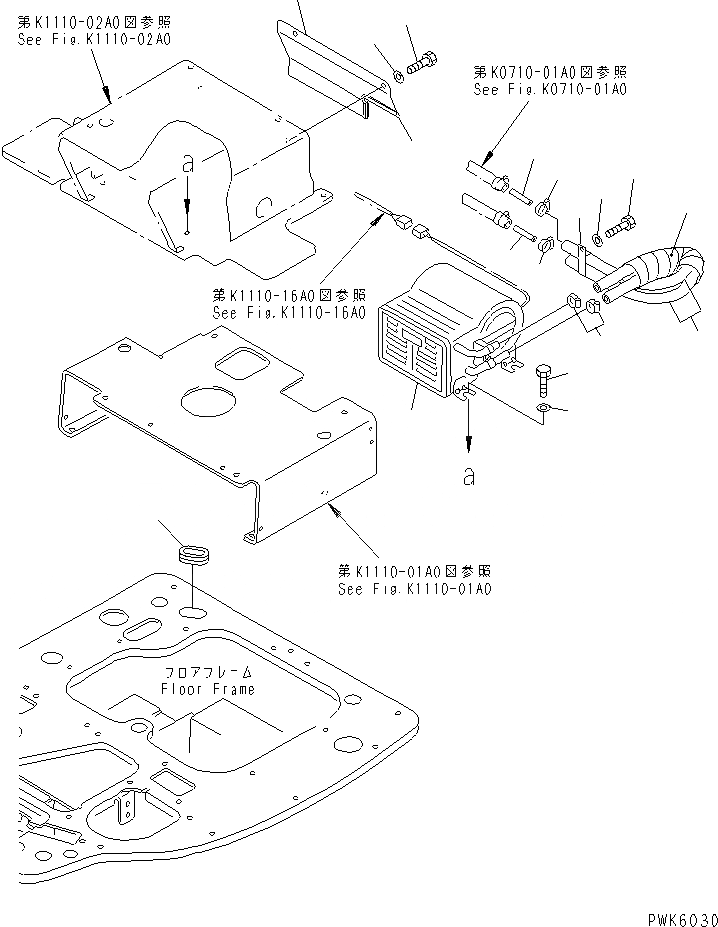 第K1110-02A0図参照
See Fig.K1110-02A0

第K0710-01A0図参照
See Fig.K0710-01A0

a

第K1110-16A0図参照
See Fig.K1110-16A0

a

第K1110-01A0図参照
See Fig.K1110-01A0

フロアフレーム
Floor Frame

PWK6030