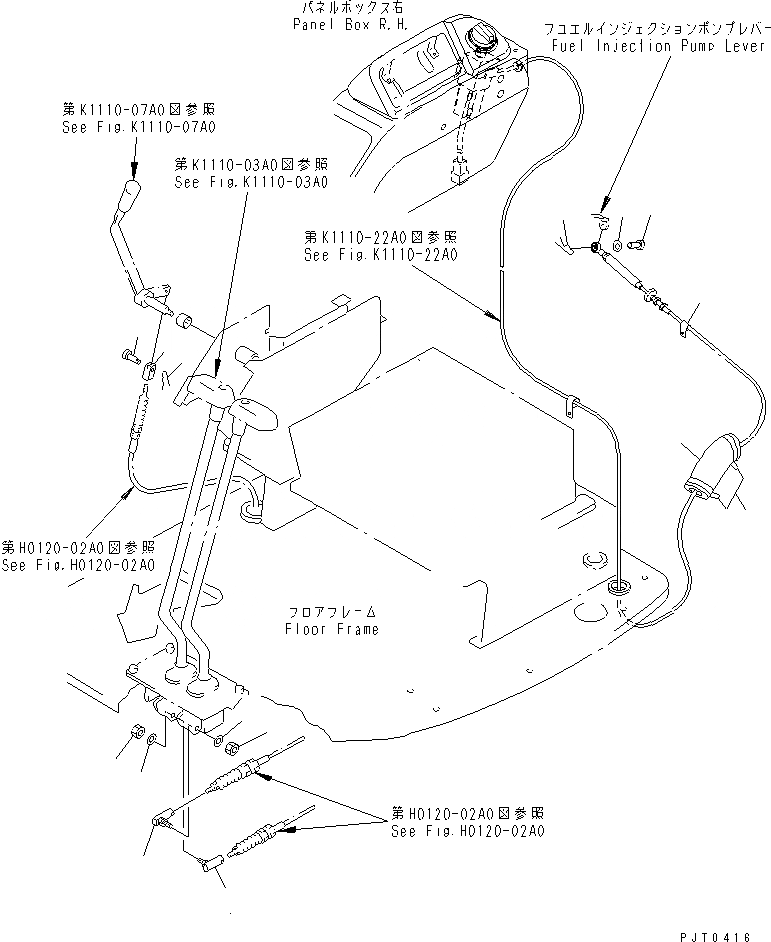 パネルボックス右
Panel Box R.H.

フユエルインジェクションポンプレバー
Fuel Injection Pump Lever

第K1110-07A0図参照
See Fig.K1110-07A0

第K1110-03A0図参照
See Fig.K1110-03A0

第K1110-22A0図参照
See Fig.K1110-22A0

第H0120-02A0図参照
See Fig.H0120-02A0

フロアフレーム
Floor Frame

第H0120-02A0図参照
See Fig.H0120-02A0

PJT0416