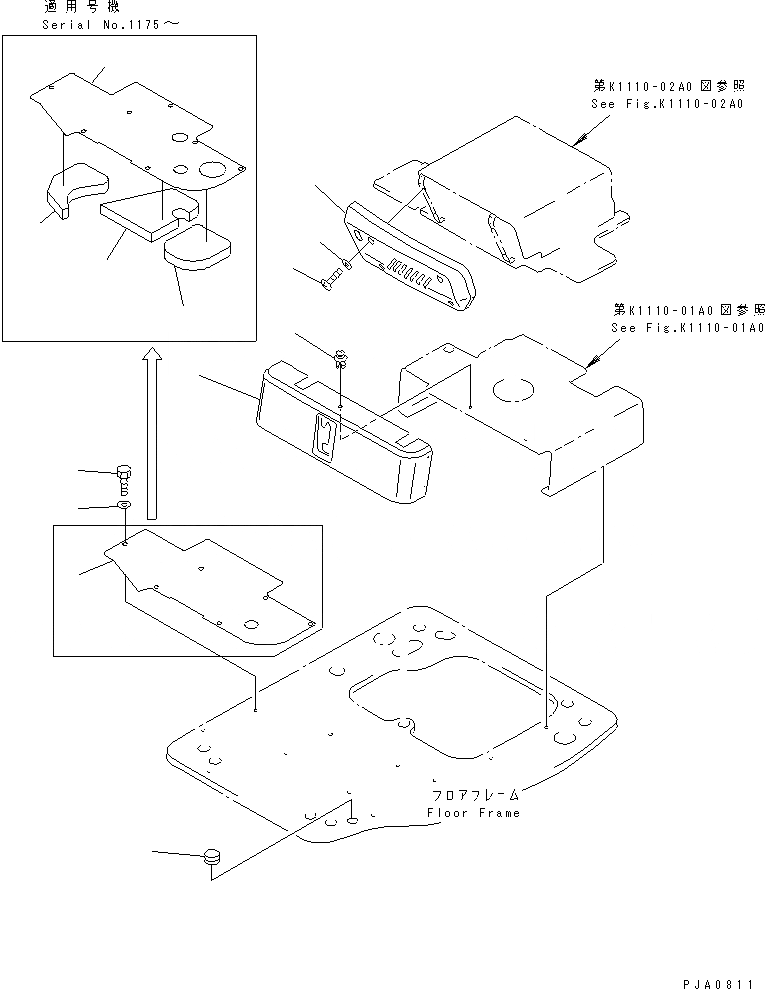 適用号機
Serial No.1175～

第K1110-02A0図参照
See Fig.K1110-02A0

第K1110-01A0図参照
See Fig.K1110-01A0

フロアフレーム
Floor Frame

PJA0811