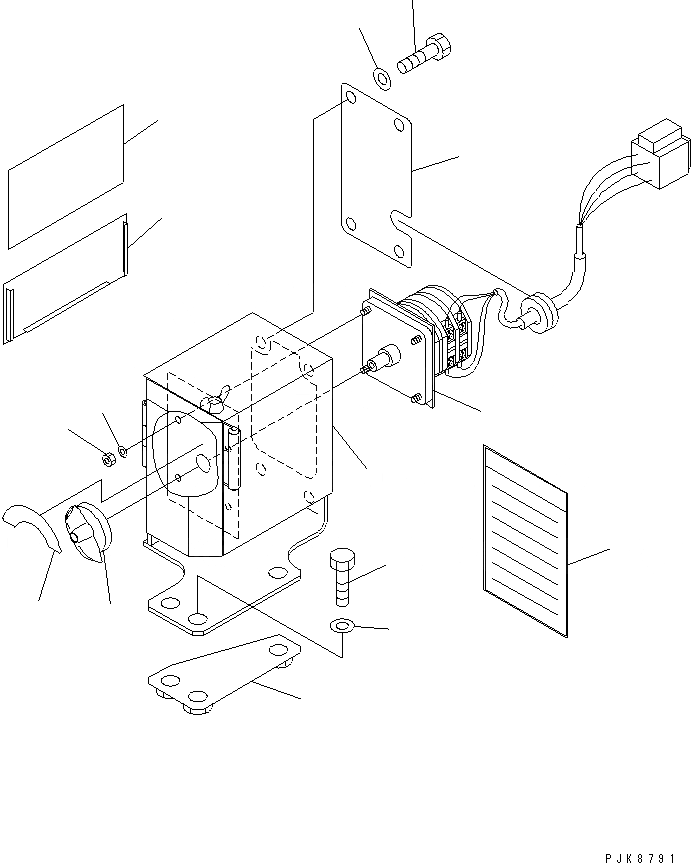 PJK8791