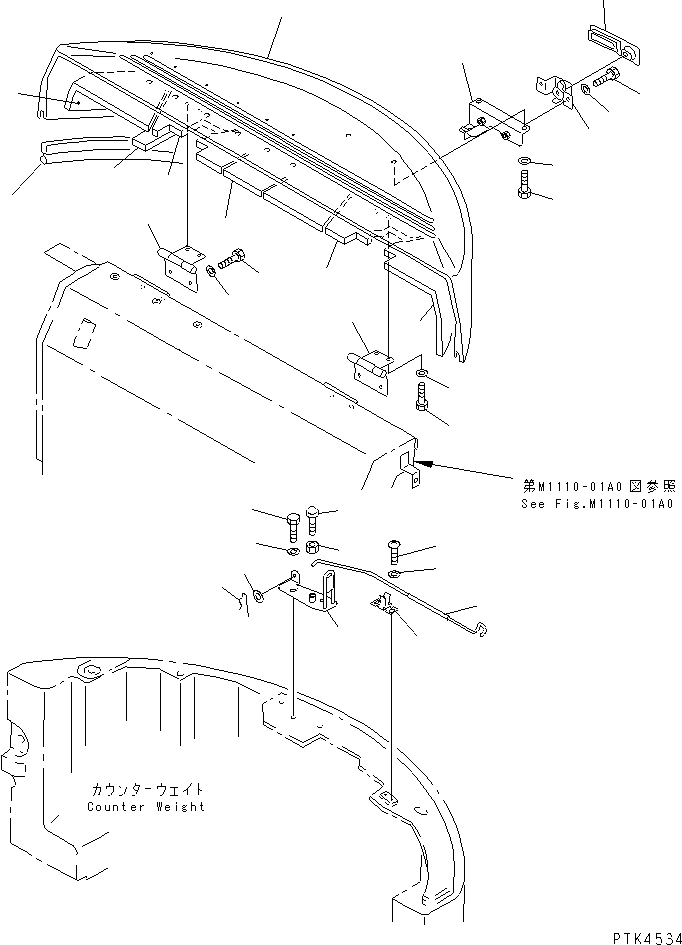 第M1110-01A0図参照
See Fig.M1110-01A0

カウンターウェイト
Counter Weight

PTK4534