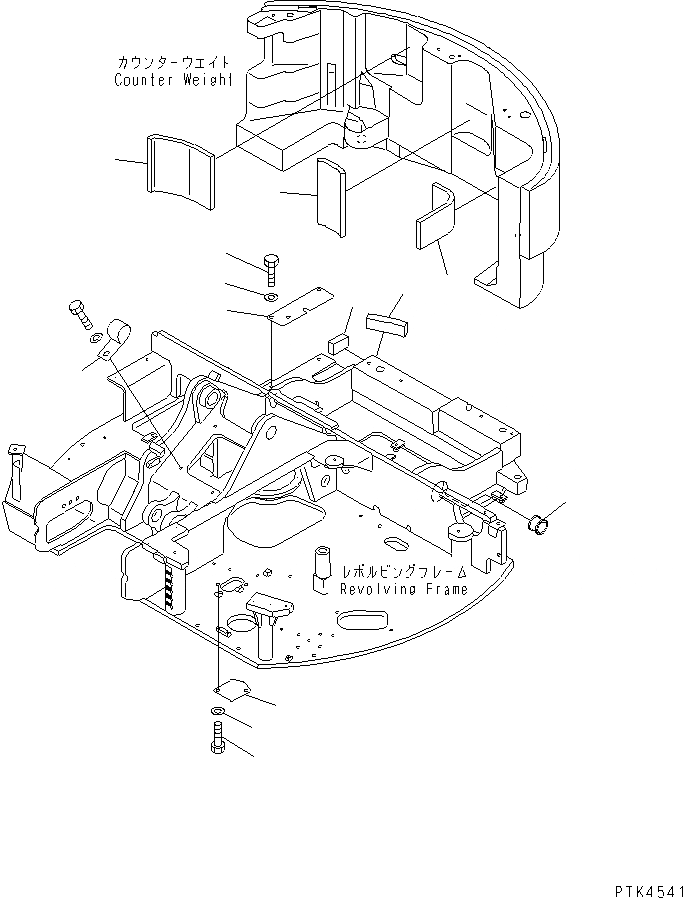 カウンターウエイト
Counter Weight

レボルビングフレーム
Revolving Frame

PTK4541