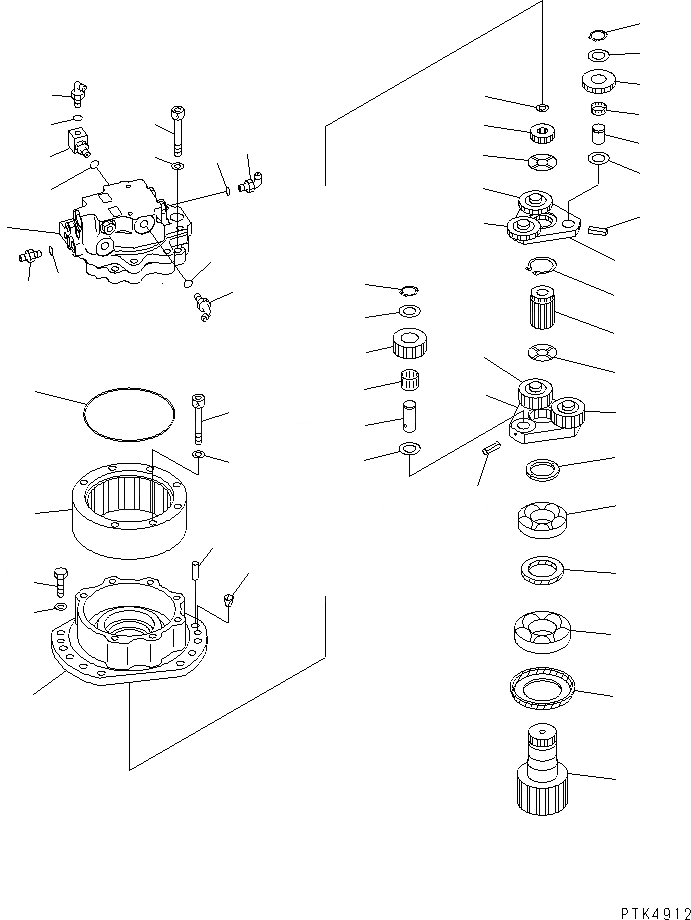 PTK4912