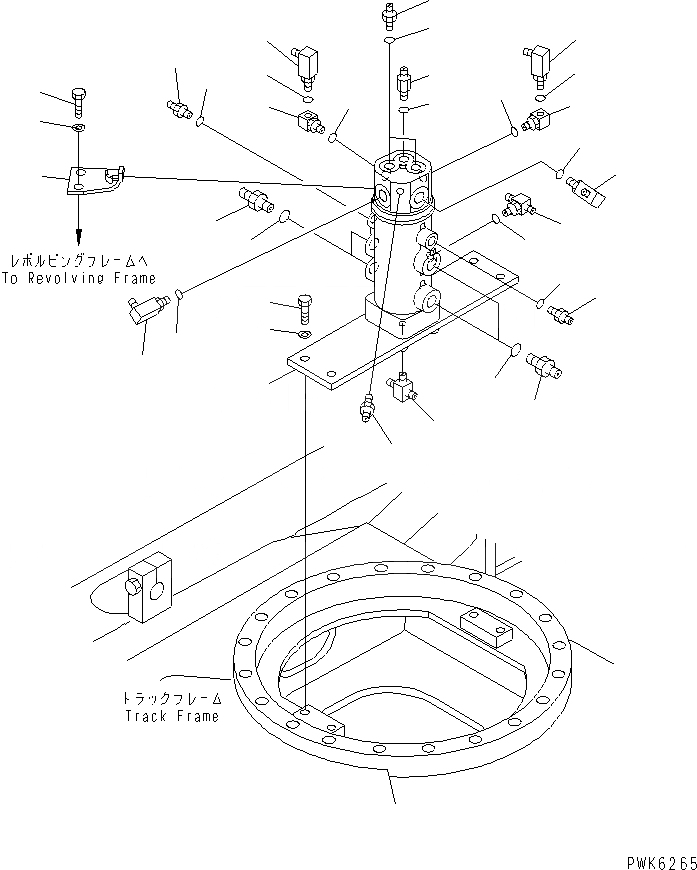 レボルビングフレームへ
To Revolving Frame

トラックフレーム
Track Frame

PWK6265