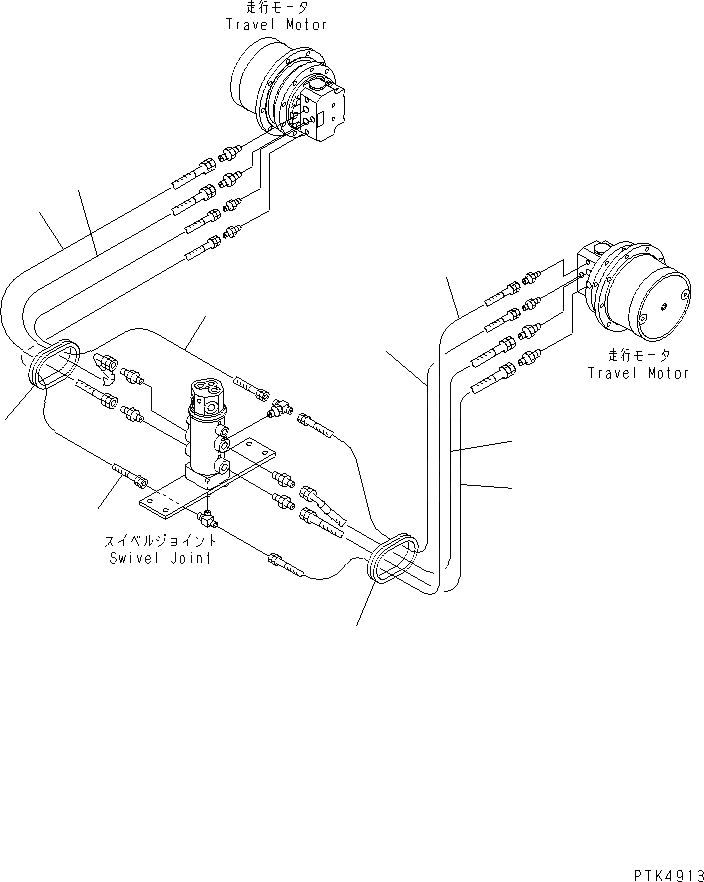 走行モータ
Travel Motor

走行モータ
Travel Motor

スイベルジョイント
Swivel Joint

PTK4913