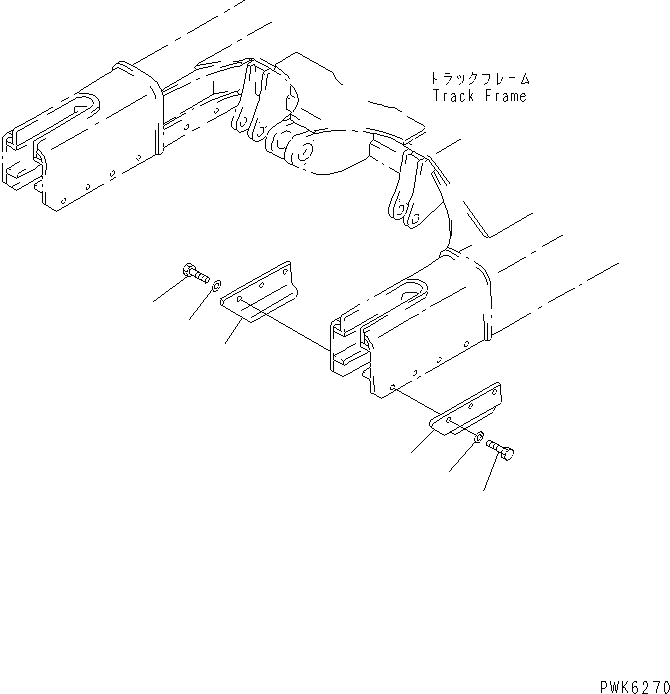 トラックフレーム
Track Frame

PWK6270