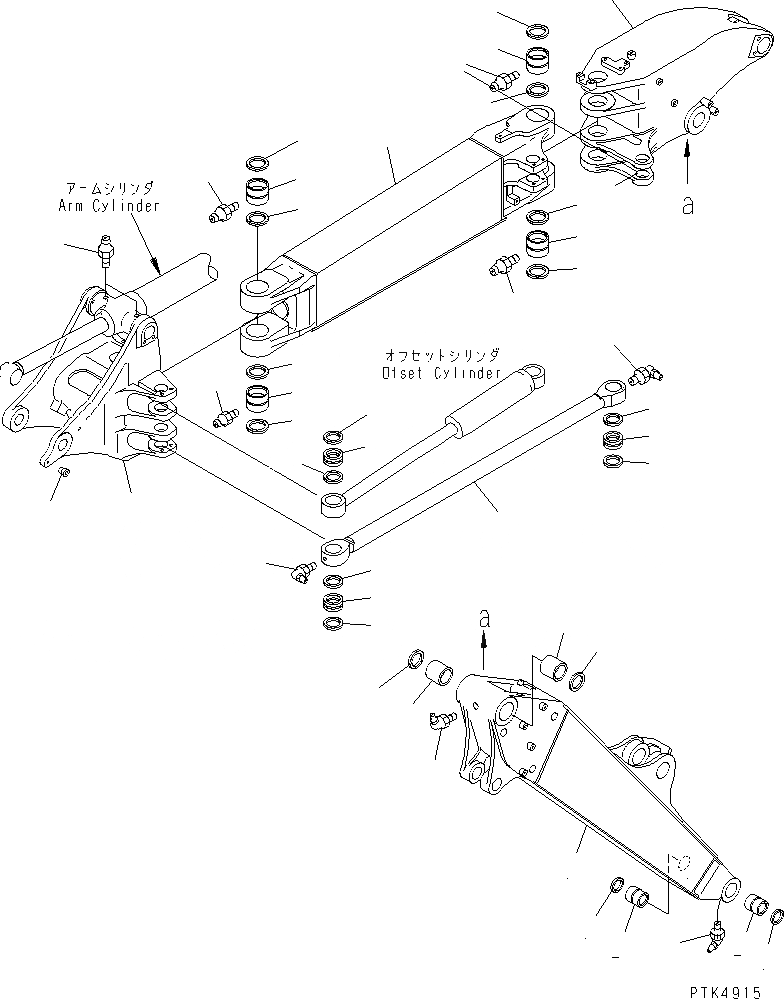 アームシリンダ
Arm Cylinder

a

オフセットシリンダ
Ofset Cylinder

a

PTK4915