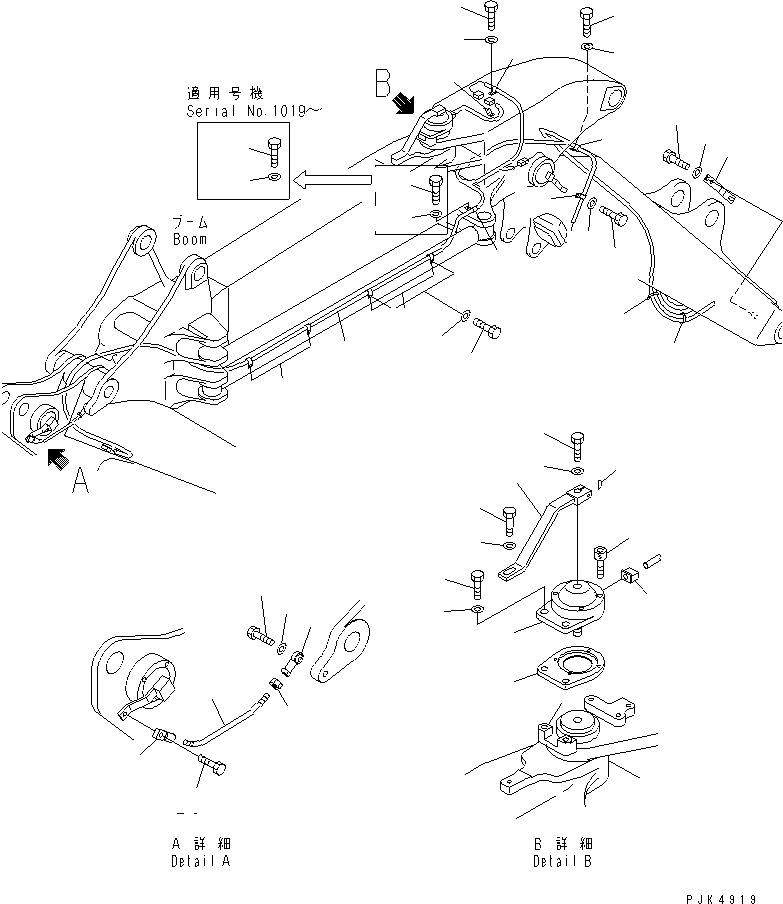 適用号機
Serial No.1019～

B

ブーム
Boom

A

A 詳細
Detail A

B 詳細
Detail B

PJK4919