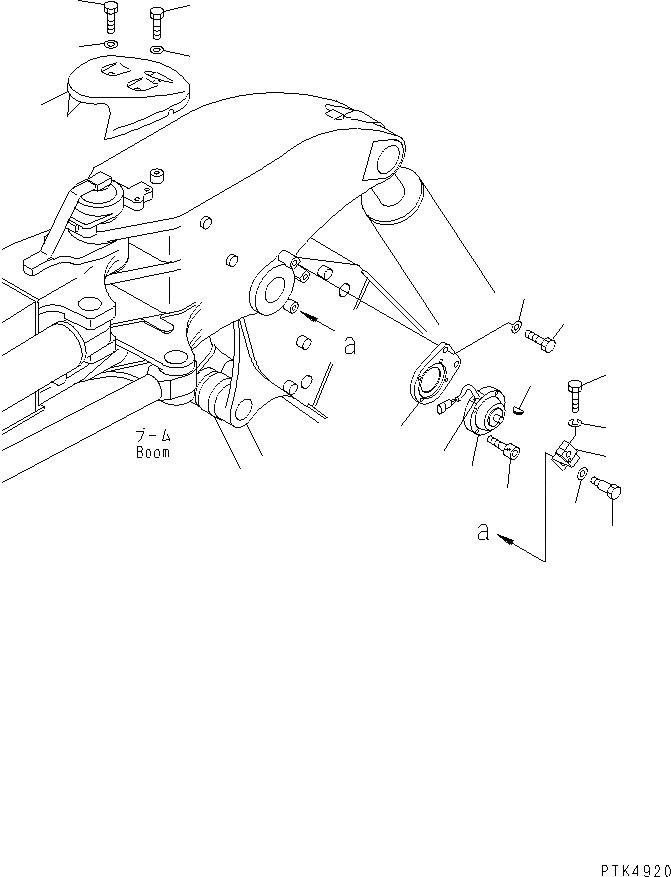 a

ブーム
Boom

a

PTK4920