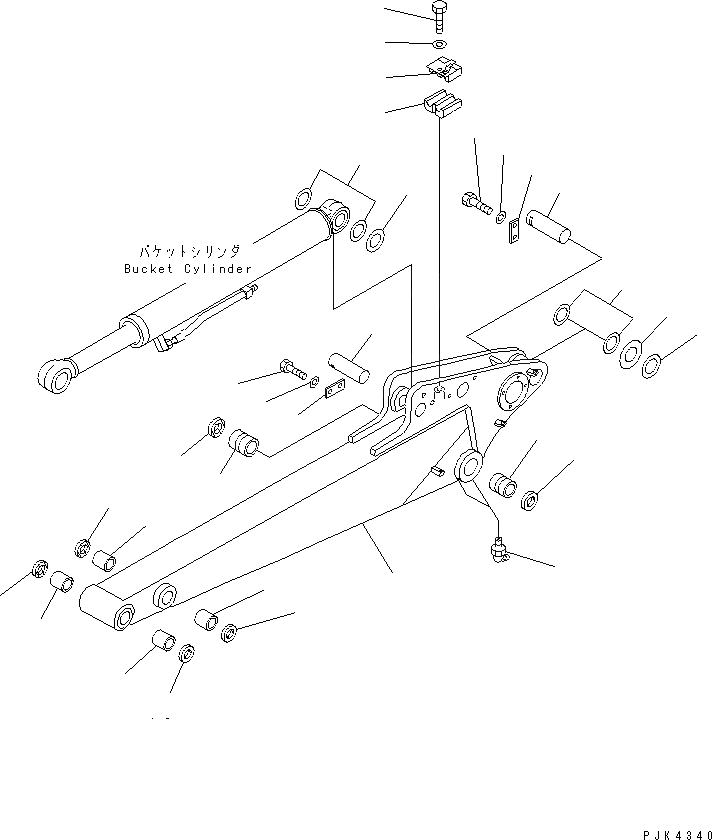 バケットシリンダ
Bucket Cylinder

PJK4340