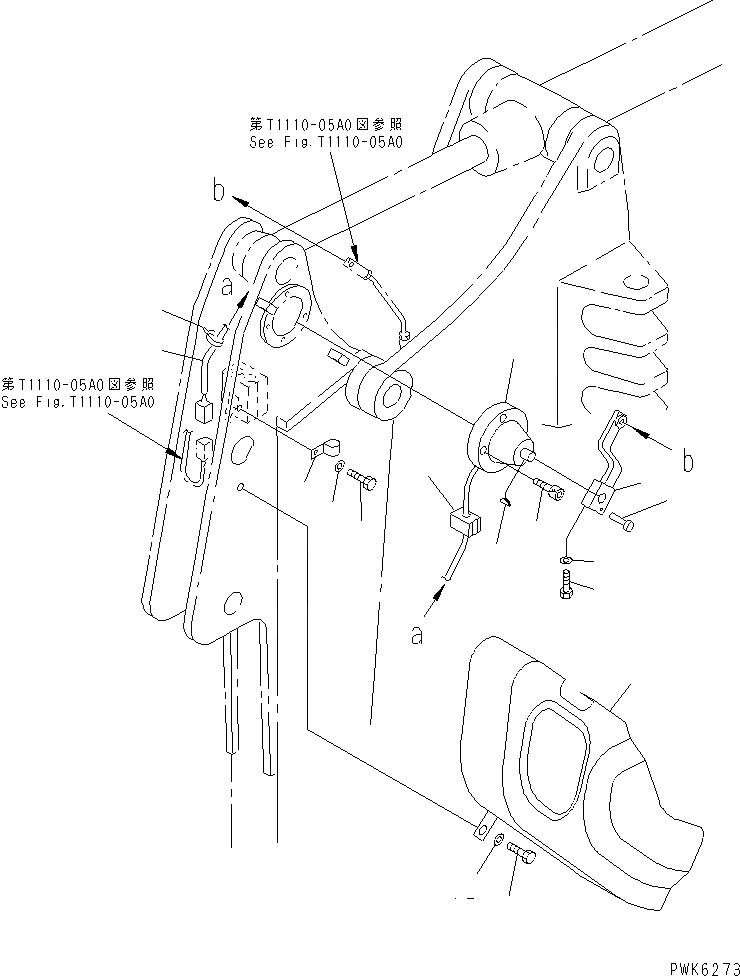 第T1110-05A0図参照
See Fig.T1110-05A0

b

a

第T1110-05A0図参照
See Fig.T1110-05A0

b

a

PWK6273