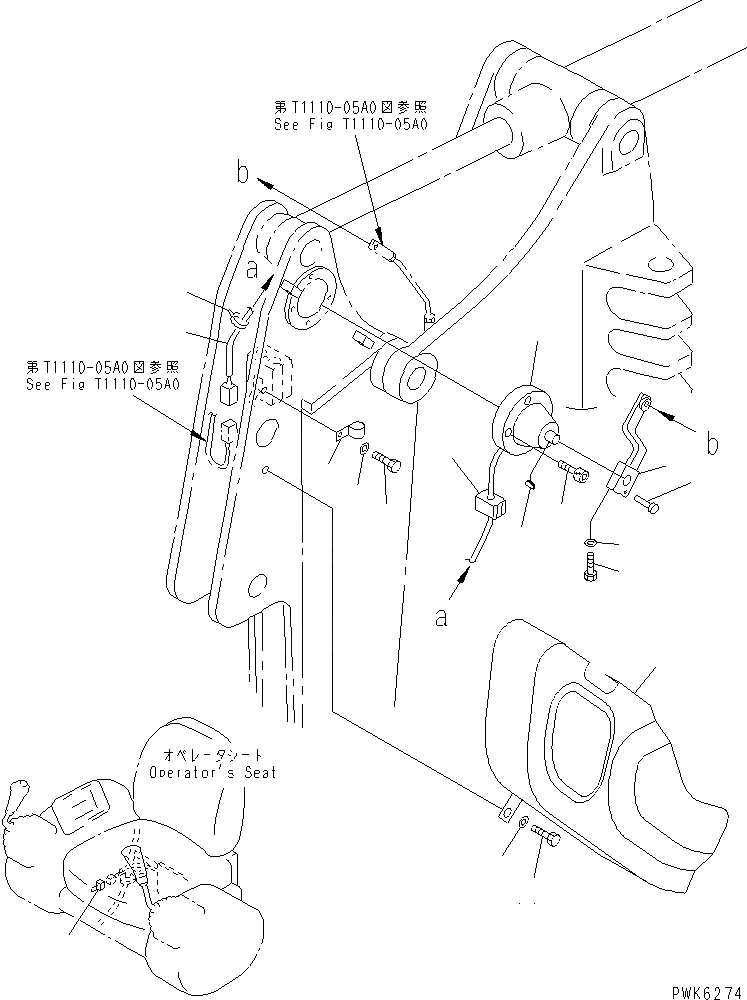 第T1110-05A0図参照
See Fig T1110-05A0

b

a

第T1110-05A0図参照
See Fig T1110-05A0

b

a

オペレータシート
Operator's Seat

PWK6274